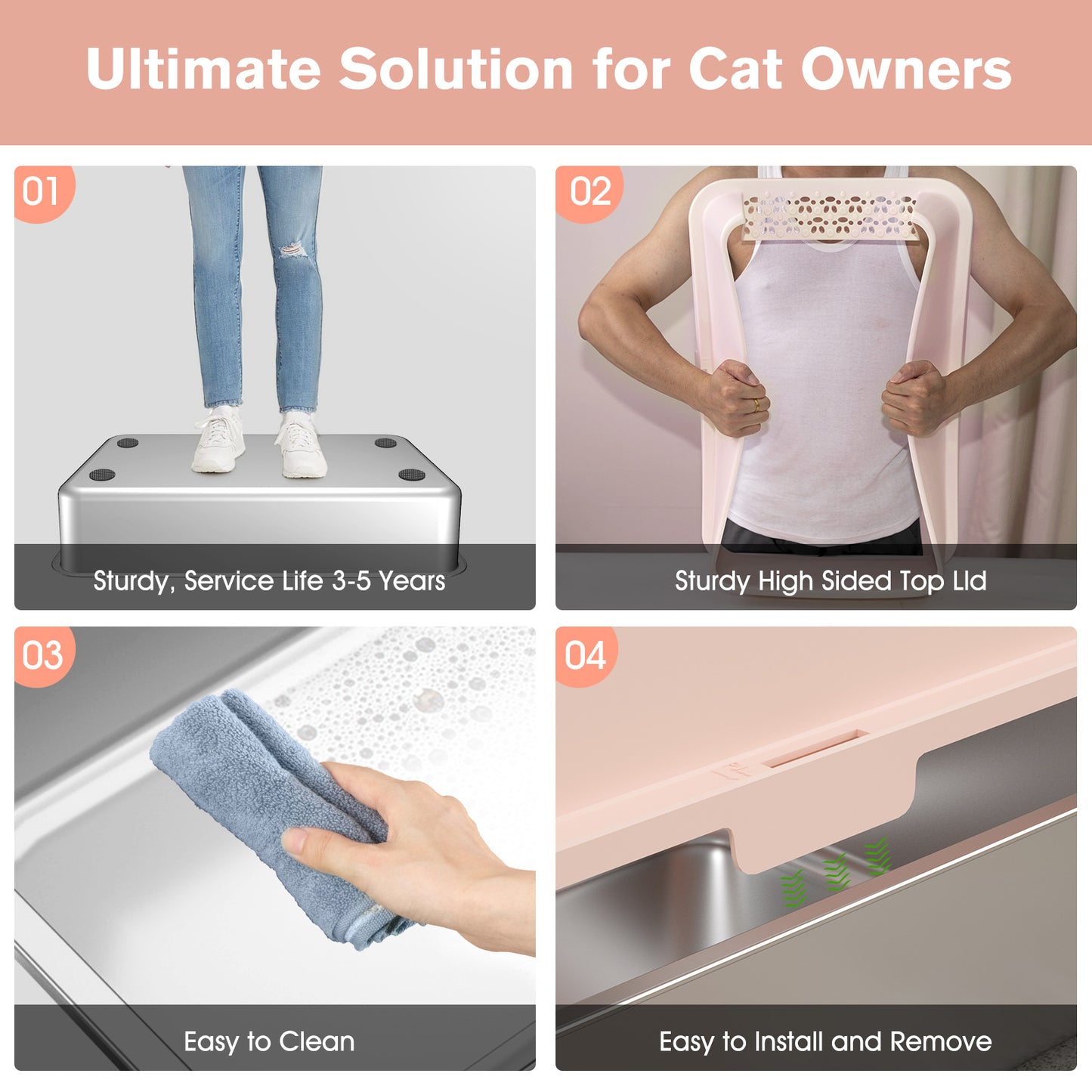 Ultimate Solution for Cat Owners

01

Sturdy, Service Life 3-5 Years

02

Sturdy High Sided Top Lid

03

Easy to Clean

04

Easy to Install and Remove